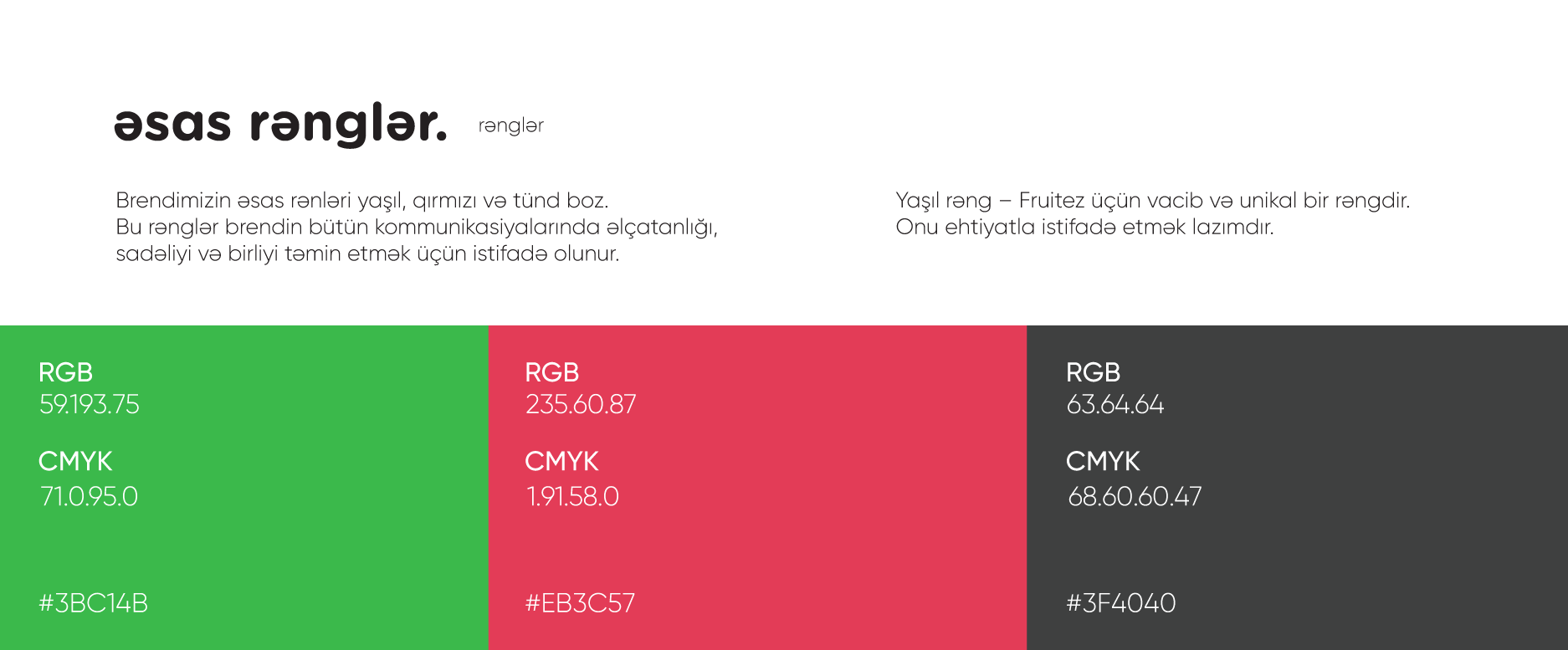 əsas rənglər.

rənglər

Brendimizin əsas rənləri yaşıl, qırmızı və tünd boz. Bu rənglər brendin bütün kommunikasiyalarında əlçatanlığı, sadəliyi və birliyi təmin etmək üçün istifadə olunur.

Yaşıl rəng – Fruitez üçün vacib və unikal bir rəngdir. Onu ehtiyatla istifadə etmək lazımdır.

RGB
59.193.75

CMYK
71.0.95.0

#3BC14B

RGB
235.60.87

CMYK
1.91.58.0

#EB3C57

RGB
63.64.64

CMYK
68.60.60.47

#3F4040